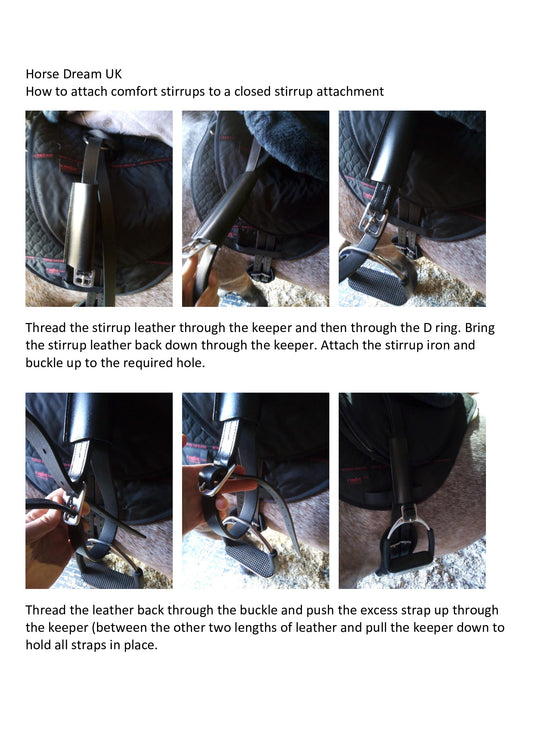 Horse Dream UK
How to attach comfort stirrups to a closed stirrup attachment

Thread the stirrup leather through the keeper and then through the D ring. Bring the stirrup leather back down through the keeper. Attach the stirrup iron and buckle up to the required hole.

Thread the leather back through the buckle and push the excess strap up through the keeper (between the other two lengths of leather and pull the keeper down to hold all straps in place.